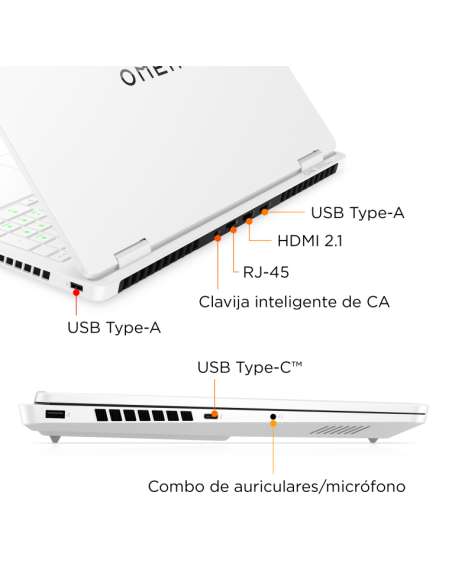 OMEN

USB Type-A

HDMI 2.1

RJ-45

Clavija inteligente de CA

USB Type-A

USB Type-C™

Combo de auriculares/micrófono